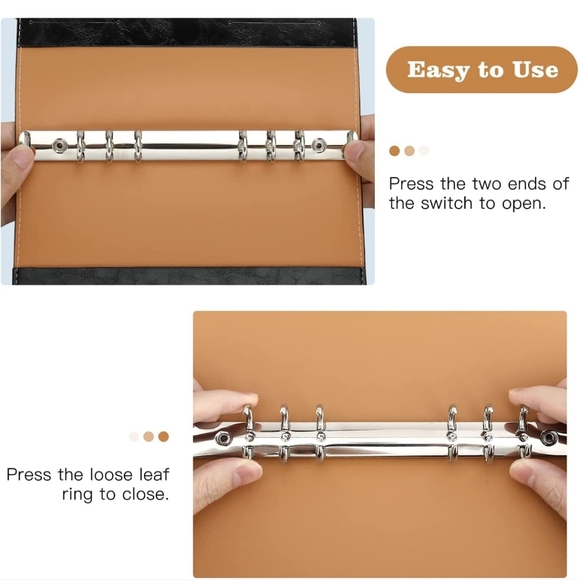 Easy to Use

Press the two ends of the switch to open.

Press the loose leaf ring to close.